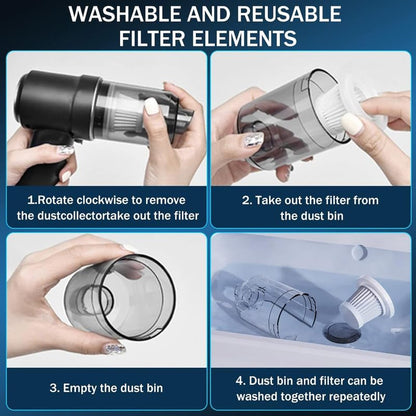 WASHABLE AND REUSABLE FILTER ELEMENTS

1.Rotate clockwise to remove the dustcollectortake out the filter

2. Take out the filter from the dust bin

3. Empty the dust bin

4. Dust bin and filter can be washed together repeatedly