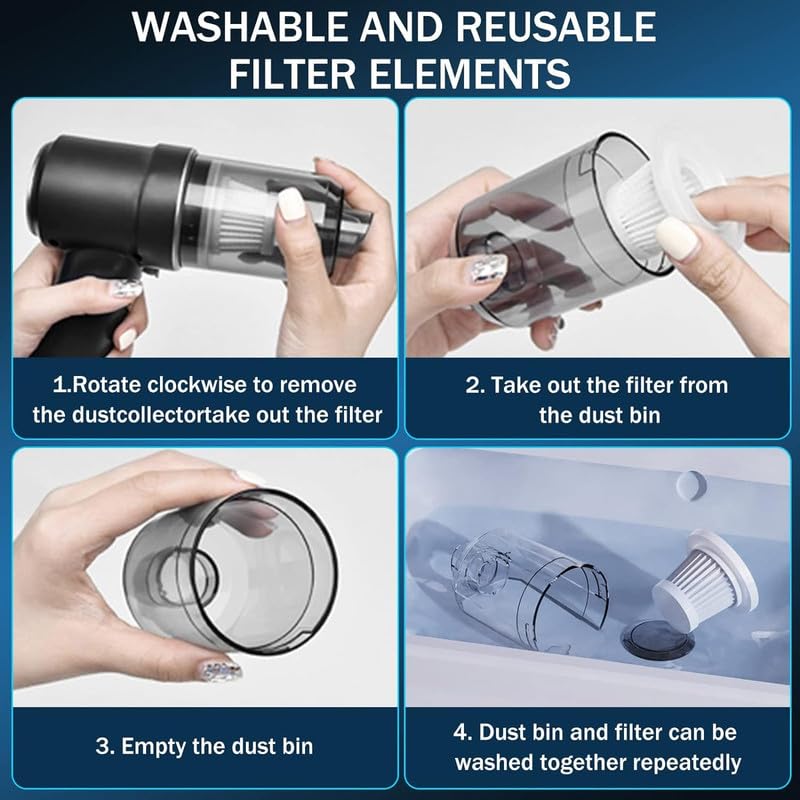 WASHABLE AND REUSABLE FILTER ELEMENTS

1.Rotate clockwise to remove the dustcollectortake out the filter

2. Take out the filter from the dust bin

3. Empty the dust bin

4. Dust bin and filter can be washed together repeatedly